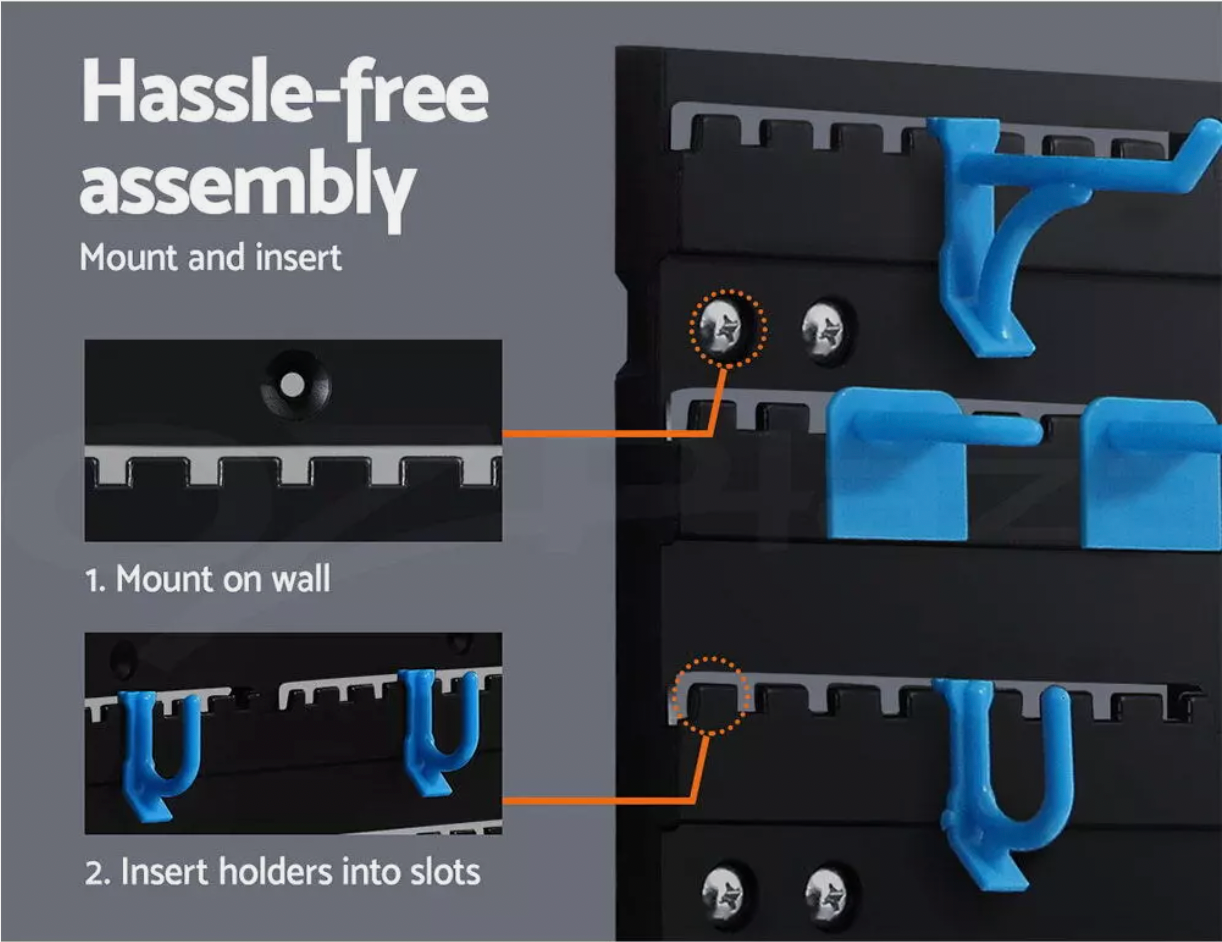 Hassle-free assembly

Mount and insert

1. Mount on wall

2. Insert holders into slots